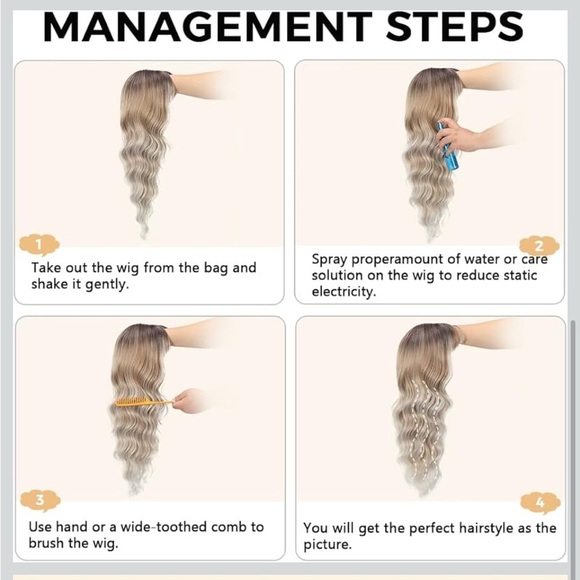 MANAGEMENT STEPS

1

Take out the wig from the bag and shake it gently.

2

Spray properamount of water or care solution on the wig to reduce static electricity.

3

Use hand or a wide-toothed comb to brush the wig.

4

You will get the perfect hairstyle as the picture.